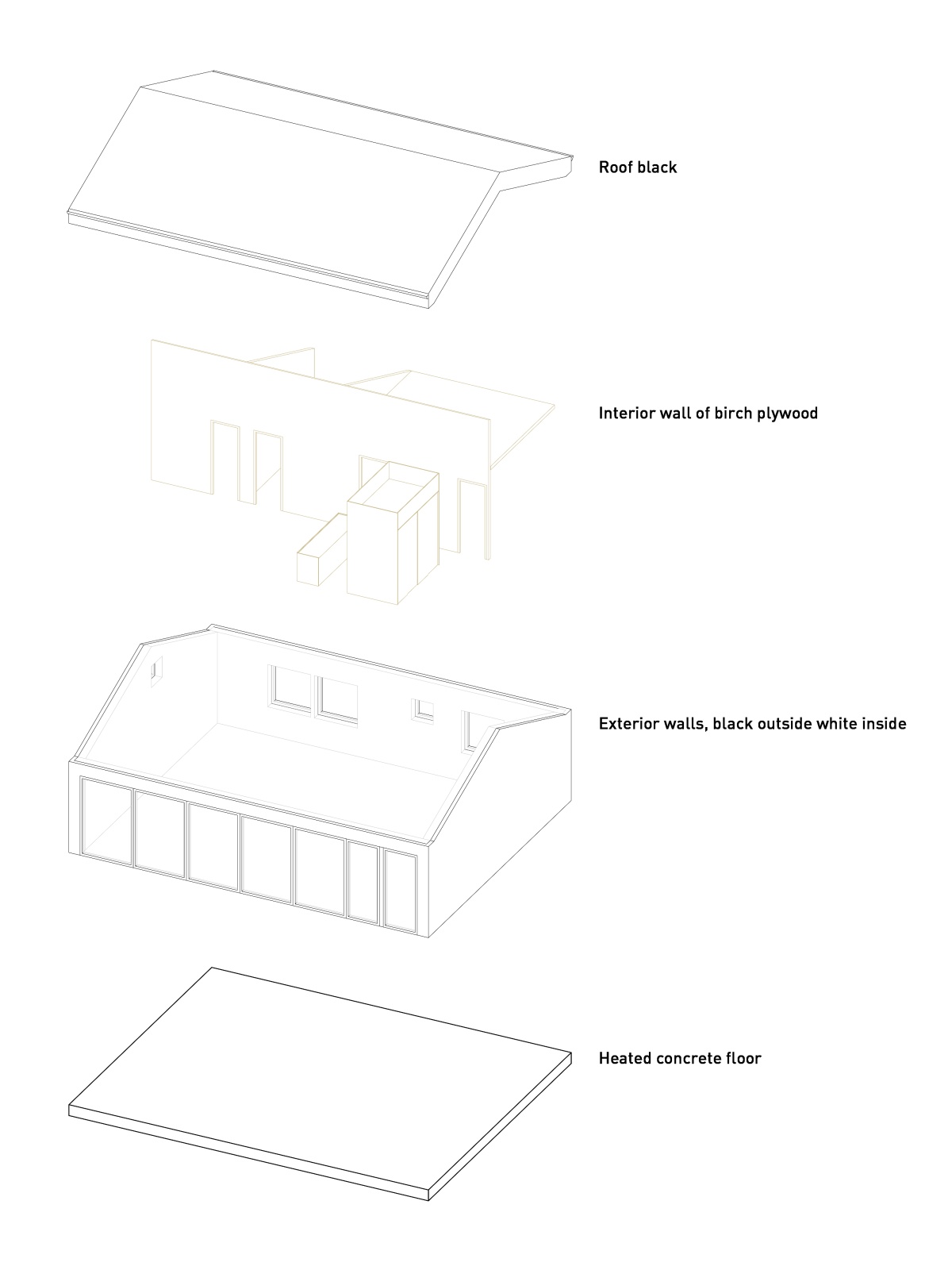 Roof black

Interior wall of birch plywood

Exterior walls, black outside white inside

Heated concrete floor